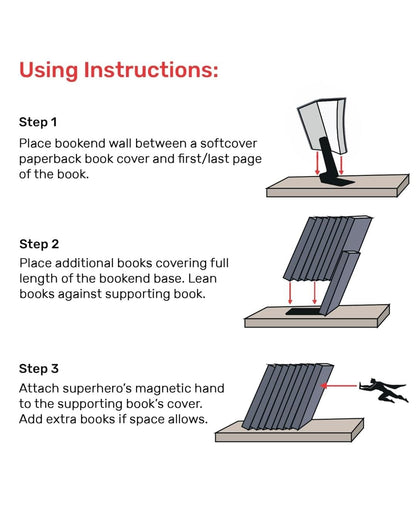 Using Instructions:

Step 1

Place bookend wall between a softcover paperback book cover and first/last page of the book.

Step 2

Place additional books covering full length of the bookend base. Lean books against supporting book.

Step 3

Attach superhero's magnetic hand to the supporting book's cover. Add extra books if space allows.