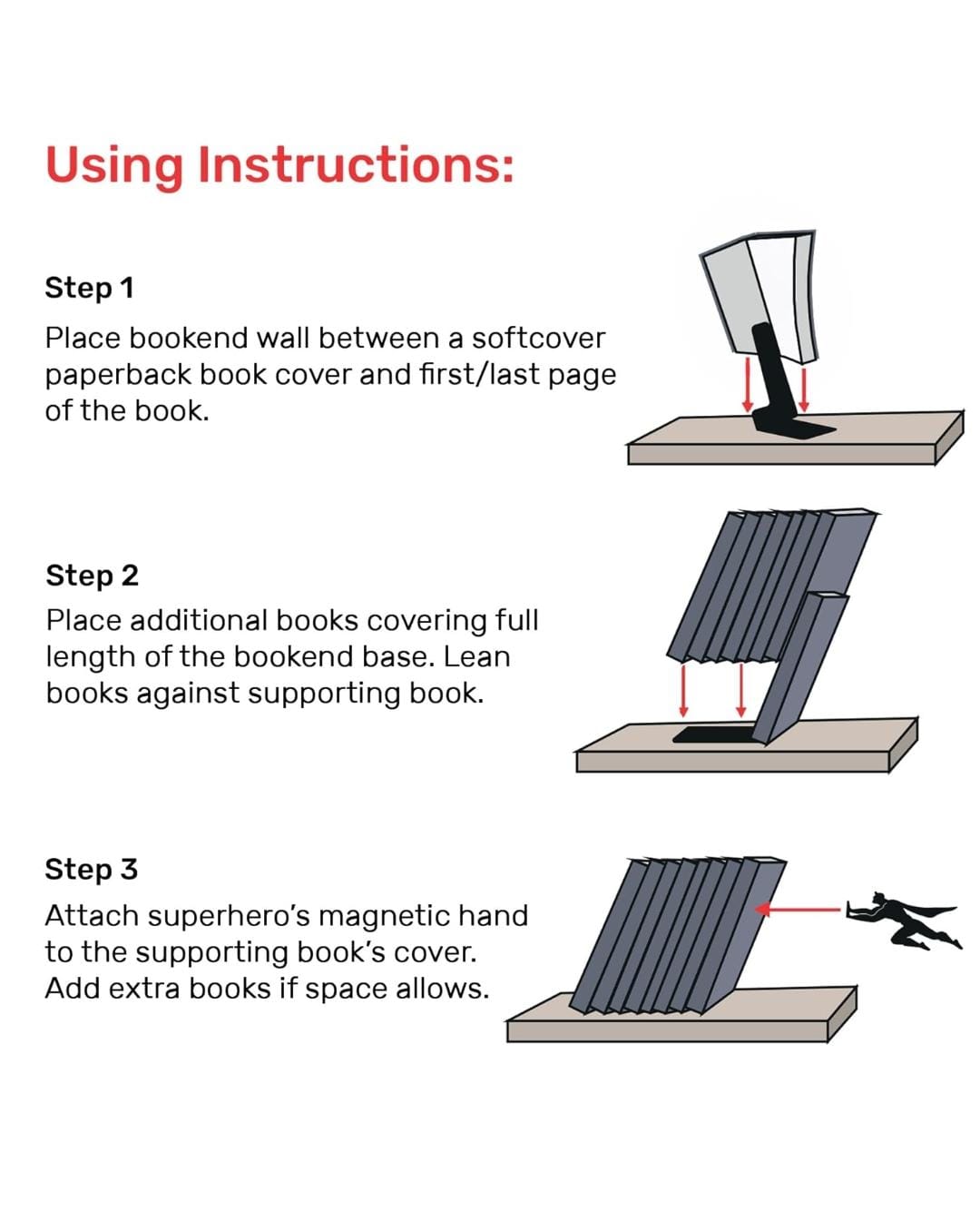 Using Instructions:

Step 1

Place bookend wall between a softcover paperback book cover and first/last page of the book.

Step 2

Place additional books covering full length of the bookend base. Lean books against supporting book.

Step 3

Attach superhero's magnetic hand to the supporting book's cover. Add extra books if space allows.